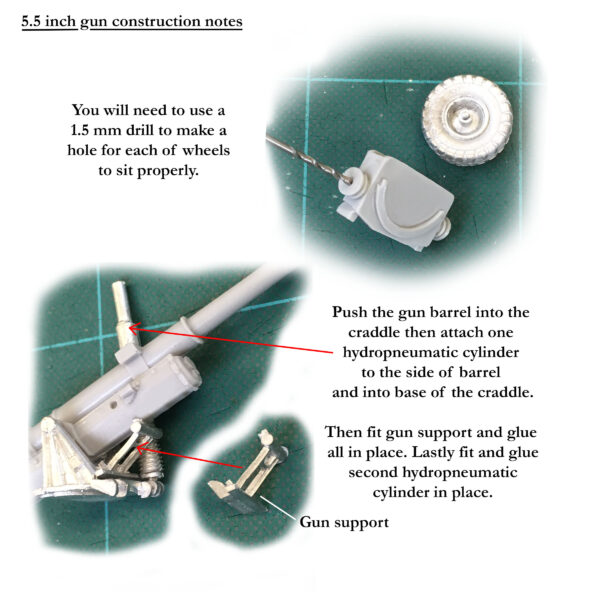 5.5 inch gun construction notes

You will need to use a 1.5 mm drill to make a hole for each of wheels to sit properly.

Push the gun barrel into the craddle then attach one hydropneumatic cylinder to the side of barrel and into base of the craddle.

Then fit gun support and glue all in place. Lastly fit and glue second hydropneumatic cylinder in place.

Gun support