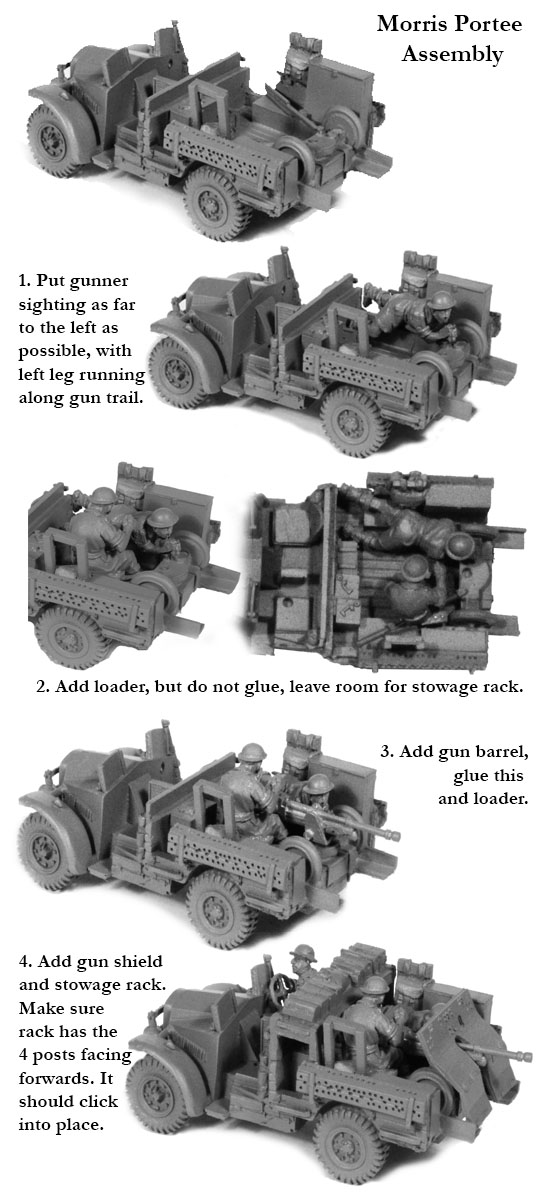 Morris Portee Assembly

1. Put gunner sighting as far to the left as possible, with left leg running along gun trail.

2. Add loader, but do not glue, leave room for stowage rack.

3. Add gun barrel, glue this and loader.

4. Add gun shield and stowage rack. Make sure rack has the 4 posts facing forwards. It should click into place.