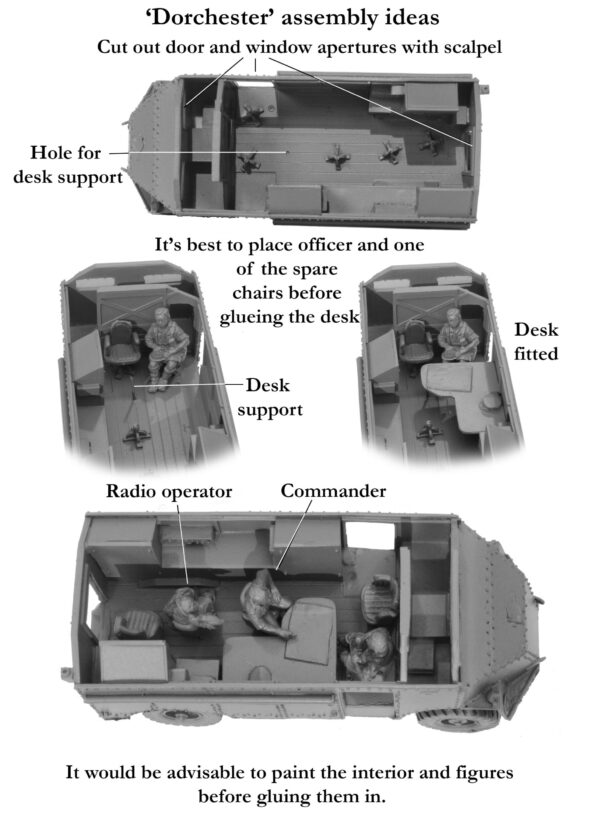 'Dorchester' assembly ideas

Cut out door and window apertures with scalpel

Hole for desk support

It's best to place officer and one of the spare chairs before glueing the desk

Desk support

Desk fitted

Radio operator

Commander

It would be advisable to paint the interior and figures before gluing them in.