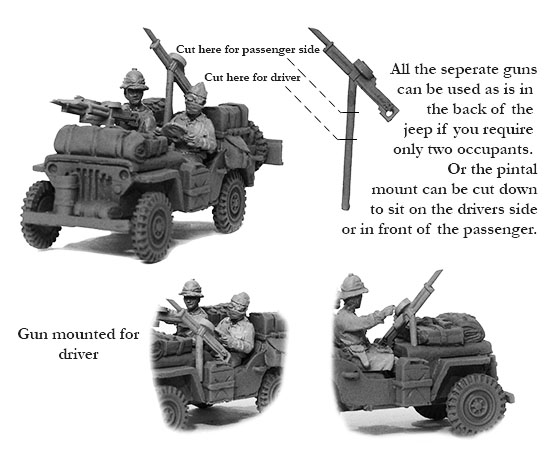 Cut here for passenger side

Cut here for driver

All the seperate guns can be used as is in the back of the jeep if you require only two occupants. Or the pintal mount can be cut down to sit on the drivers side or in front of the passenger.

Gun mounted for driver