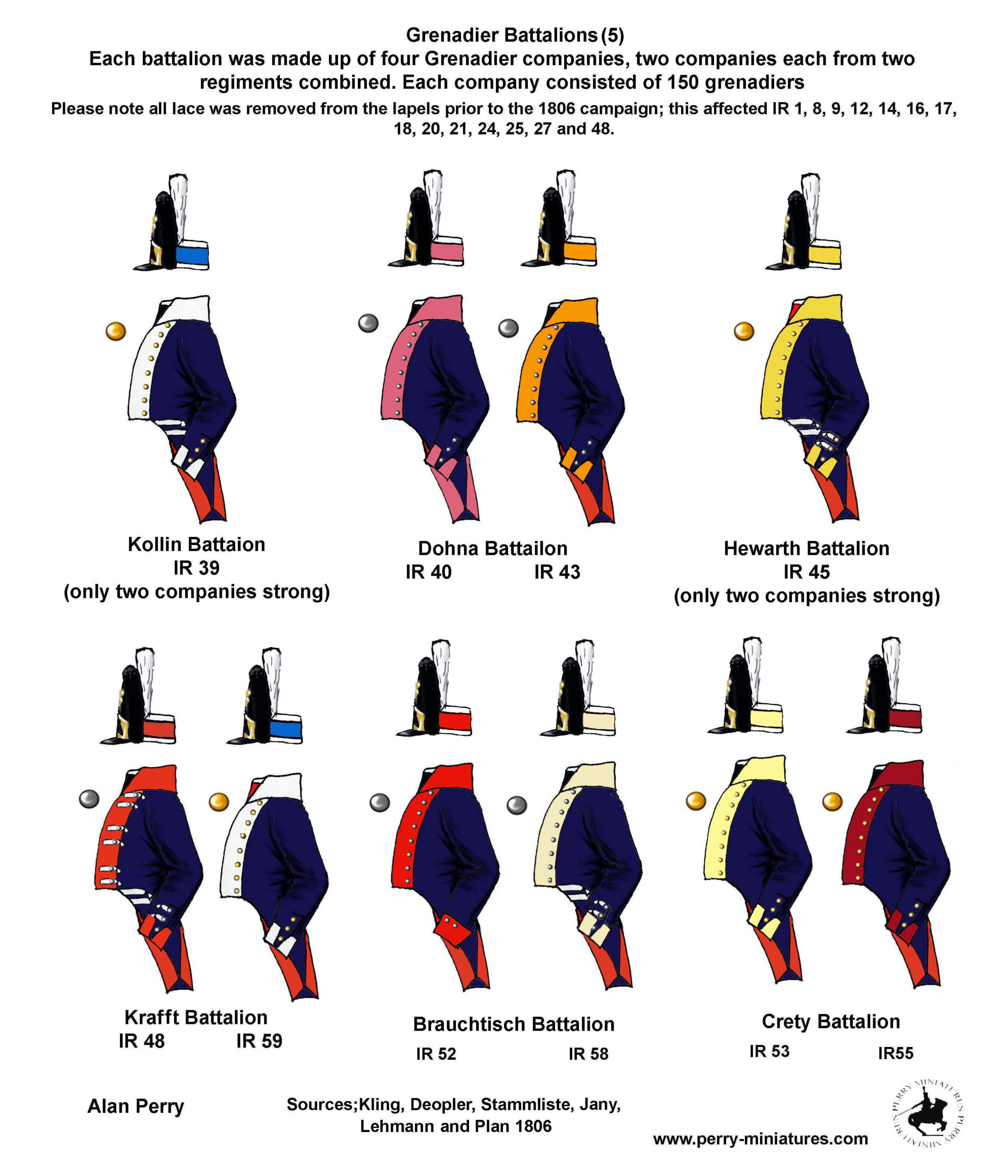 Grenadier Battalions (5)
Each battalion was made up of four Grenadier companies, two companies each from two regiments combined. Each company consisted of 150 grenadiers
Please note all lace was removed from the lapels prior to the 1806 campaign; this affected IR 1, 8, 9, 12, 14, 16, 17, 18, 20, 21, 24, 25, 27 and 48.

Kollin Battaion
IR 39
(only two companies strong)

Dohna Battailon
IR 40 IR 43

Hewarth Battalion
IR 45
(only two companies strong)

Krafft Battalion
IR 48 IR 59

Brauchtisch Battalion
IR 52 IR 58

Crety Battalion
IR 53 IR55

Alan Perry

Sources;Kling, Deopler, Stammliste, Jany, Lehmann and Plan 1806

www.perry-miniatures.com

PERRY MINIATURES PERRY MINIATURES